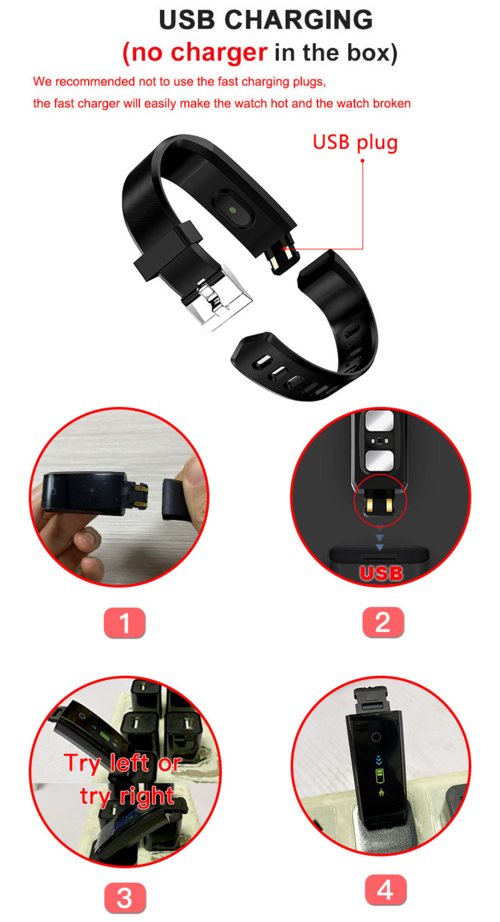 USB CHARGING
(no charger in the box)

We recommended not to use the fast charging plugs,
the fast charger will easily make the watch hot and the watch broken

USB plug

USB

1

2

Try left or try right

3

4